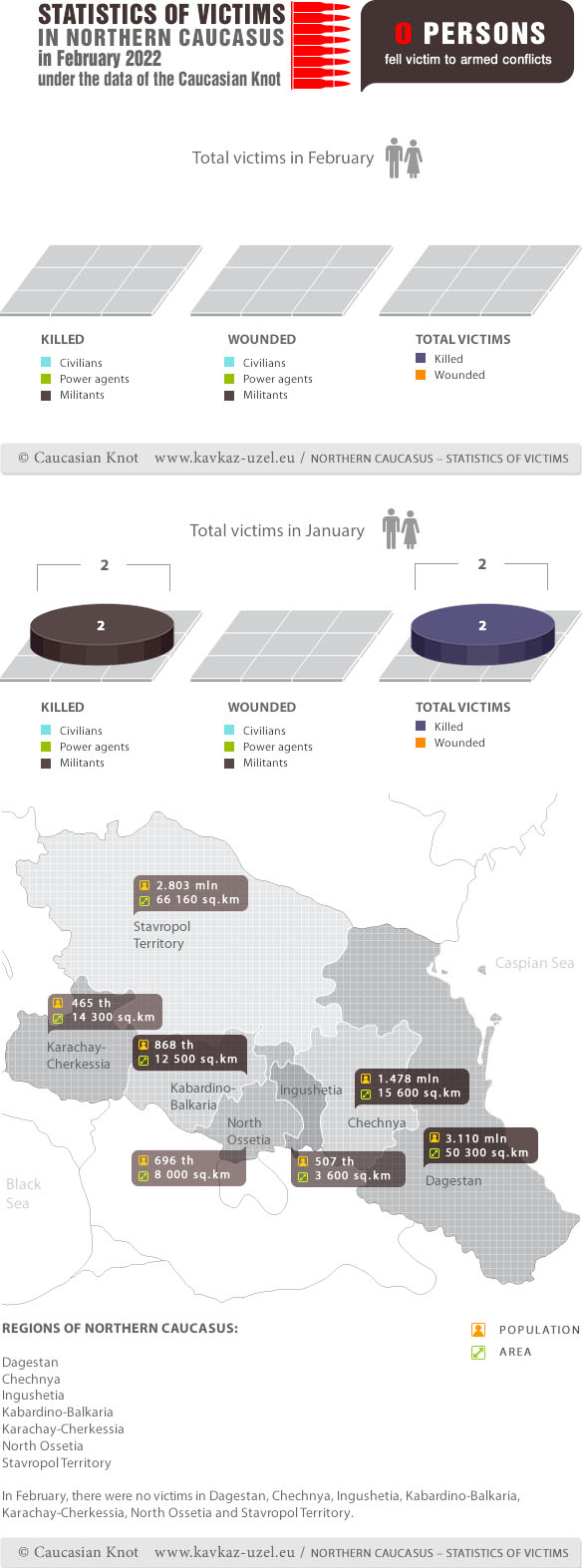 STATISTICS OF VICTIMS IN NORTHERN CAUCASUS in February 2022 under the data of the Caucasian Knot

0 PERSONS fell victim to armed conflicts

Total victims in February

KILLED
Civilians
Power agents
Militants

WOUNDED
Civilians
Power agents
Militants

TOTAL VICTIMS
Killed
Wounded

© Caucasian Knot www.kavkaz-uzel.eu / NORTHERN CAUCASUS – STATISTICS OF VICTIMS

Total victims in January

2

2

2

2

KILLED
Civilians
Power agents
Militants

WOUNDED
Civilians
Power agents
Militants

TOTAL VICTIMS
Killed
Wounded

2.803 mln
66 160 sq.km
Stavropol Territory

Caspian Sea

465 th
14 300 sq.km
Karachay-Cherkessia

868 th
12 500 sq.km
Kabardino-Balkaria

Ingushetia

1.478 mln
15 600 sq.km
Chechnya

North Ossetia

3.110 mln
50 300 sq.km
Dagestan

696 th
8 000 sq.km

507 th
3 600 sq.km

Black Sea

REGIONS OF NORTHERN CAUCASUS:

POPULATION
AREA

Dagestan
Chechnya
Ingushetia
Kabardino-Balkaria
Karachay-Cherkessia
North Ossetia
Stavropol Territory

In February, there were no victims in Dagestan, Chechnya, Ingushetia, Kabardino-Balkaria, Karachay-Cherkessia, North Ossetia and Stavropol Territory.

© Caucasian Knot www.kavkaz-uzel.eu / NORTHERN CAUCASUS – STATISTICS OF VICTIMS